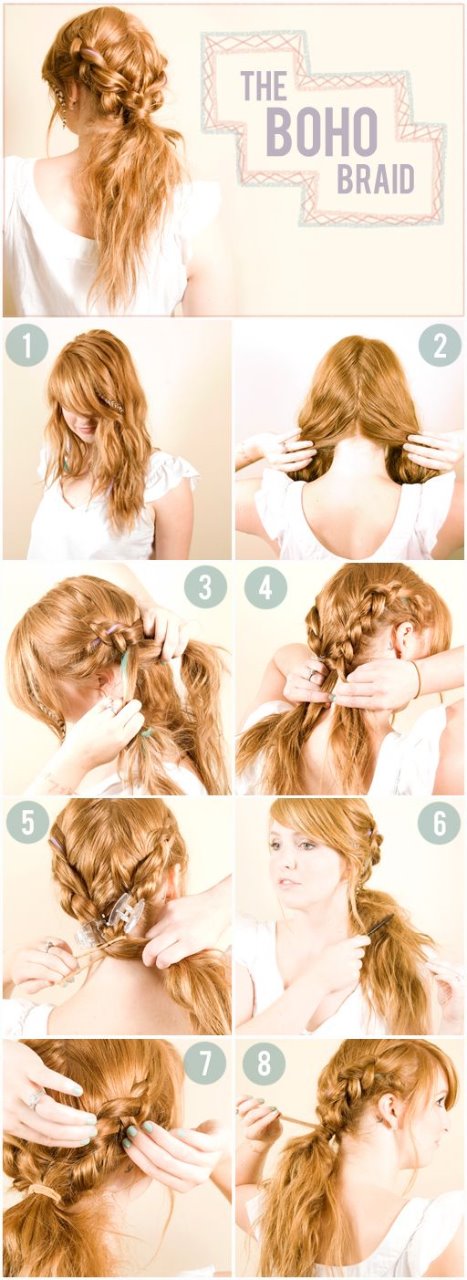 THE BOHO BRAID

1

2

3

4

5

6

7

8